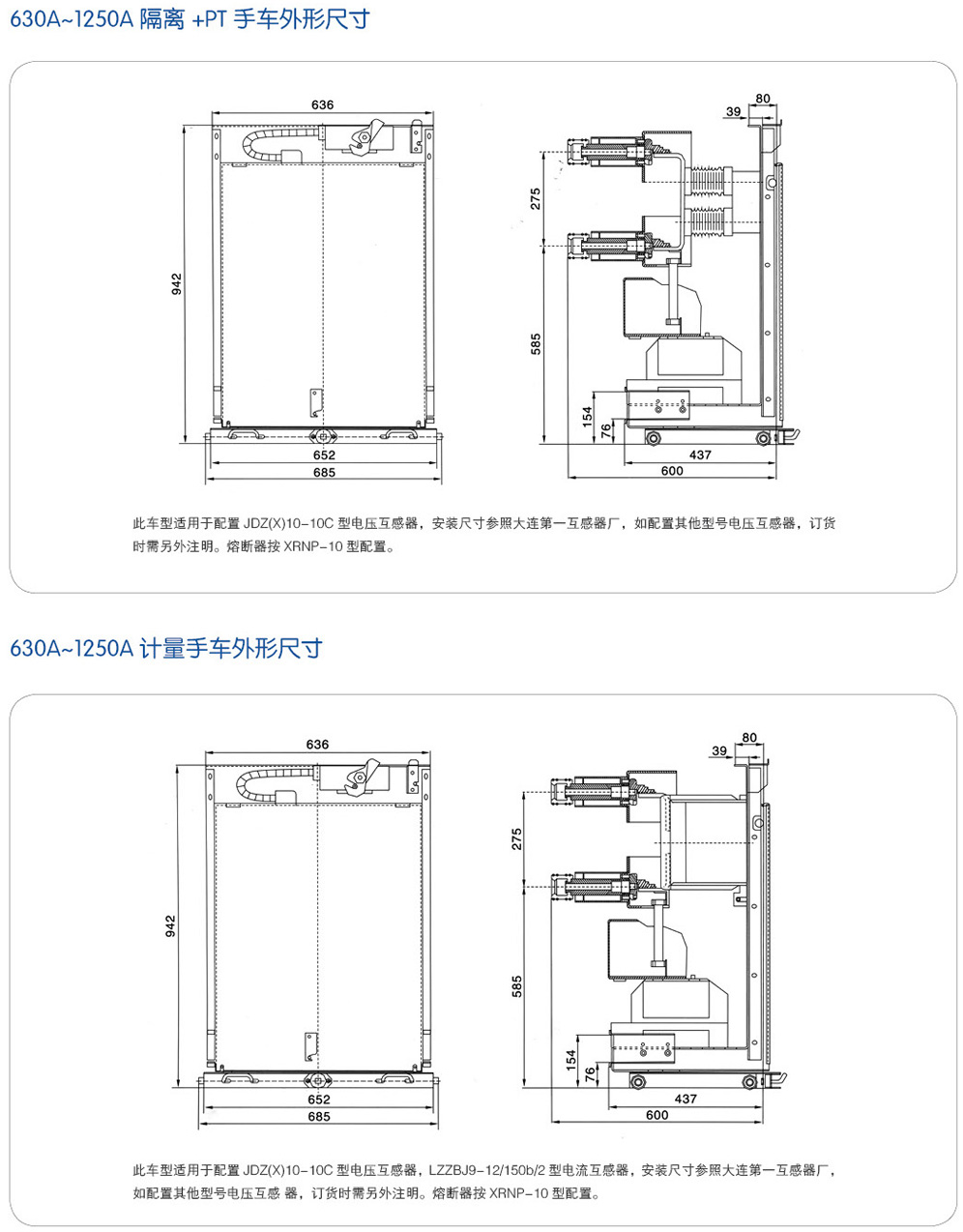 630A~1250A 隔离 +PT 手车外形尺寸

636
942
652
685

80
39
275
585
154
76
437
600

此车型适用于配置 JDZ(X)10-10C 型电压互感器，安装尺寸参照大连第一互感器厂，如配置其他型号电压互感器，订货时需另外注明。熔断器按 XRNP-10 型配置。

630A~1250A 计量手车外形尺寸

636
942
652
685

80
39
275
585
154
76
437
600

此车型适用于配置 JDZ(X)10-10C 型电压互感器，LZZBJ9-12/150b/2 型电流互感器，安装尺寸参照大连第一互感器厂，如配置其他型号电压互感 器，订货时需另外注明。熔断器按 XRNP-10 型配置。